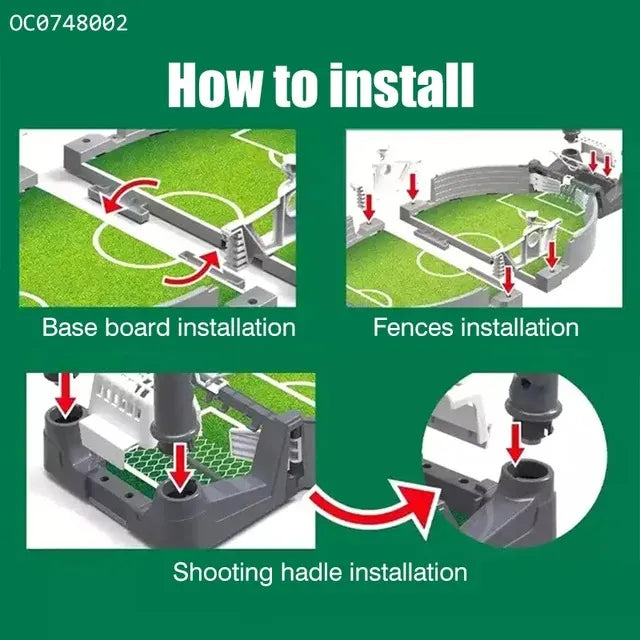 OC0748002

How to install

Base board installation

Fences installation

Shooting hadle installation