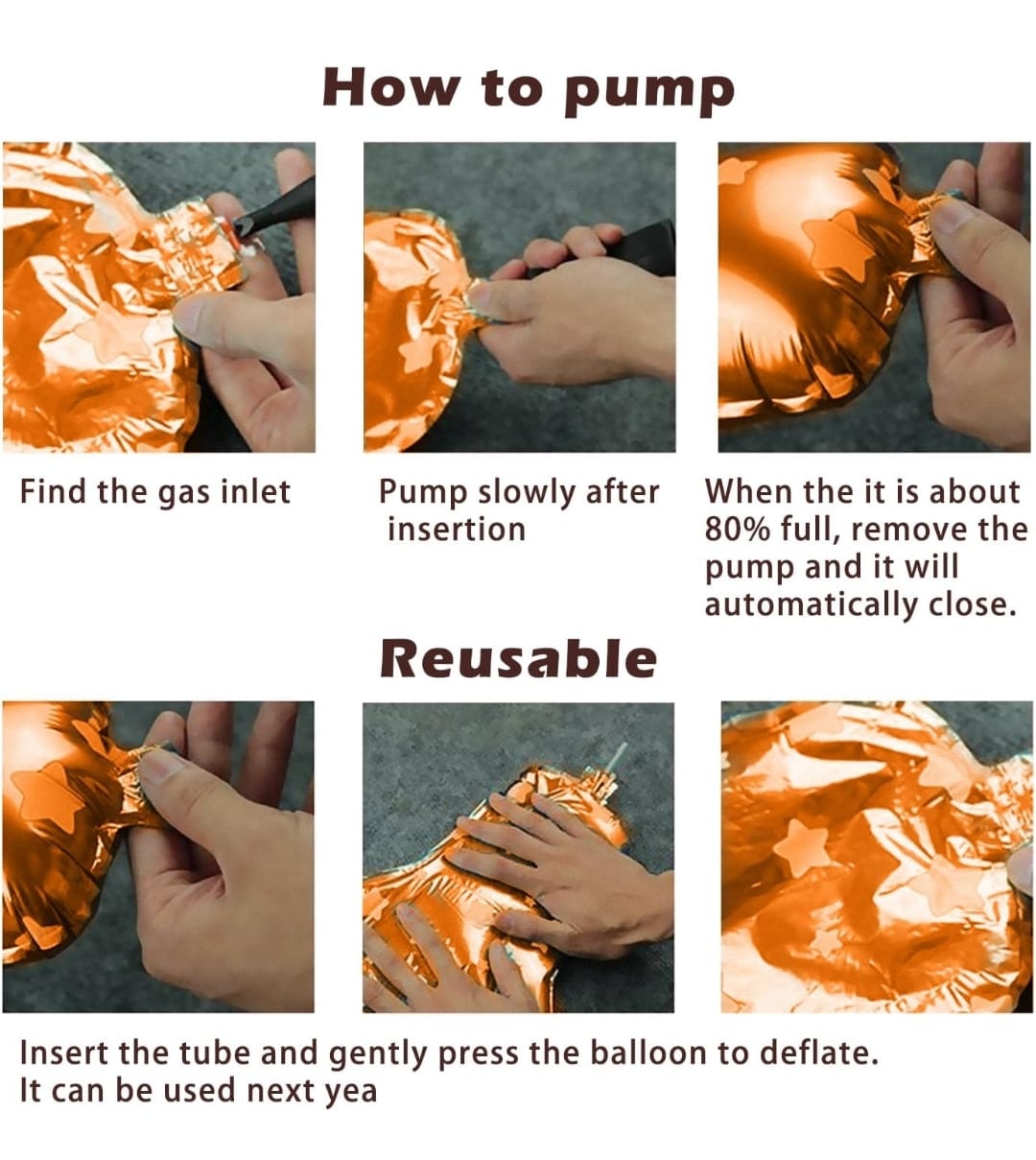 How to pump

Find the gas inlet

Pump slowly after insertion

When the it is about 80% full, remove the pump and it will automatically close.

Reusable

Insert the tube and gently press the balloon to deflate.
It can be used next yea