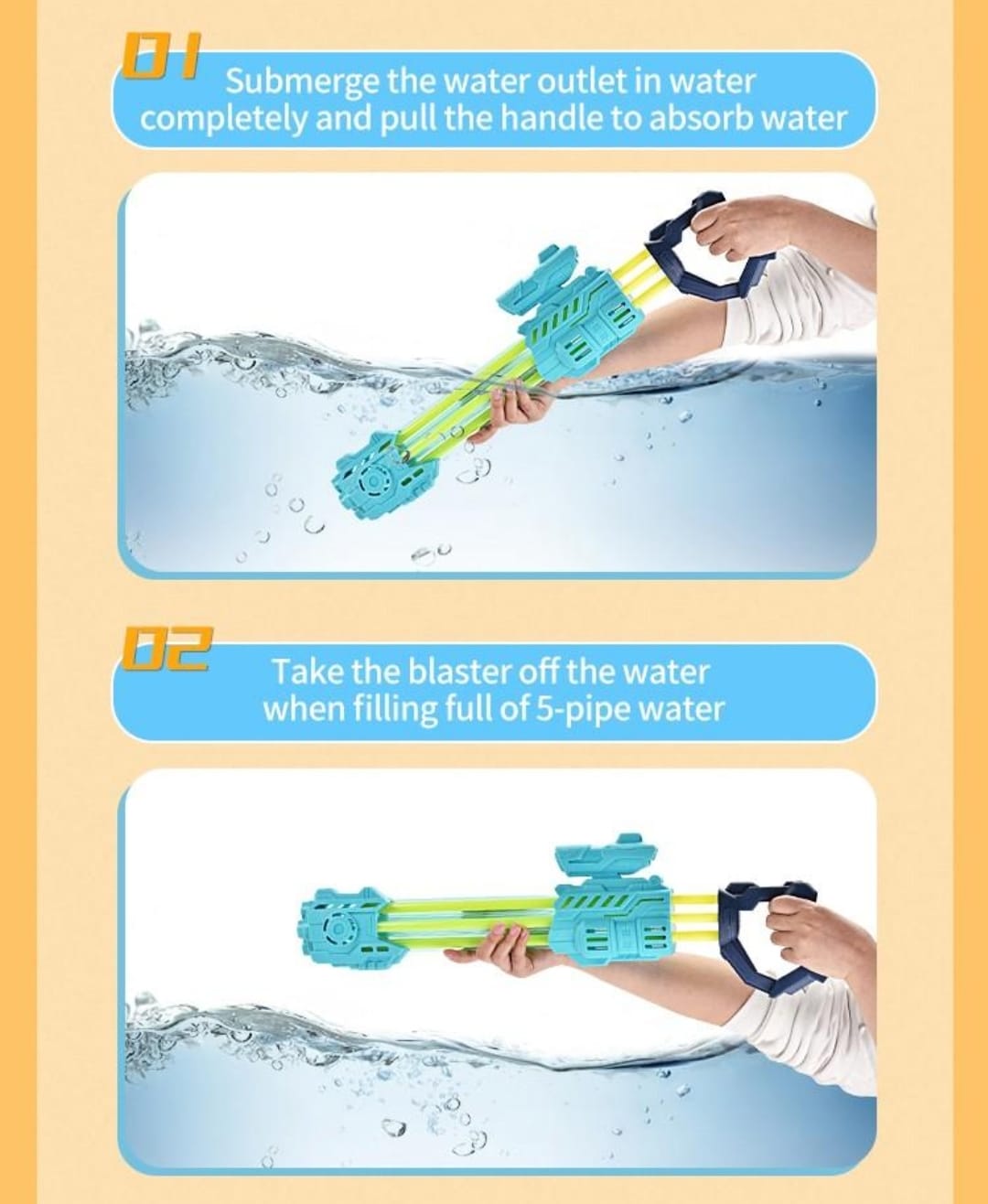 01
Submerge the water outlet in water completely and pull the handle to absorb water

02
Take the blaster off the water when filling full of 5-pipe water